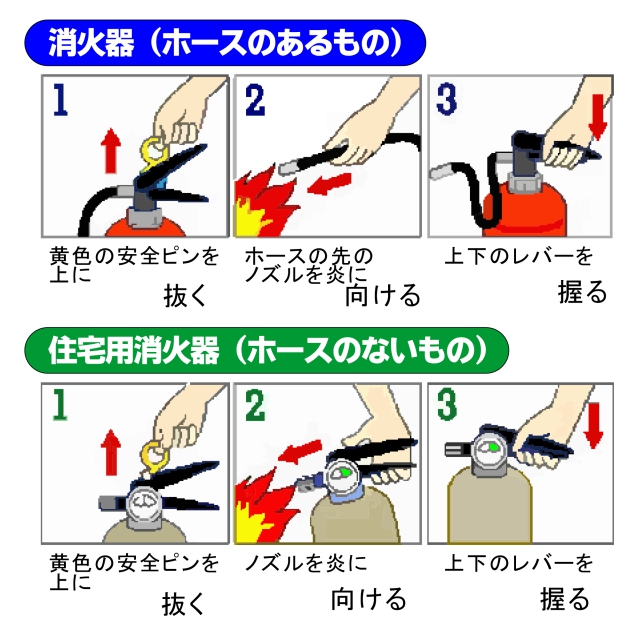 消火器（ホースのあるもの）

1

黄色の安全ピンを上に
抜く

2

ホースの先のノズルを炎に
向ける

3

上下のレバーを
握る

住宅用消火器（ホースのないもの）

1

黄色の安全ピンを上に
抜く

2

ノズルを炎に
向ける

3

上下のレバーを
握る